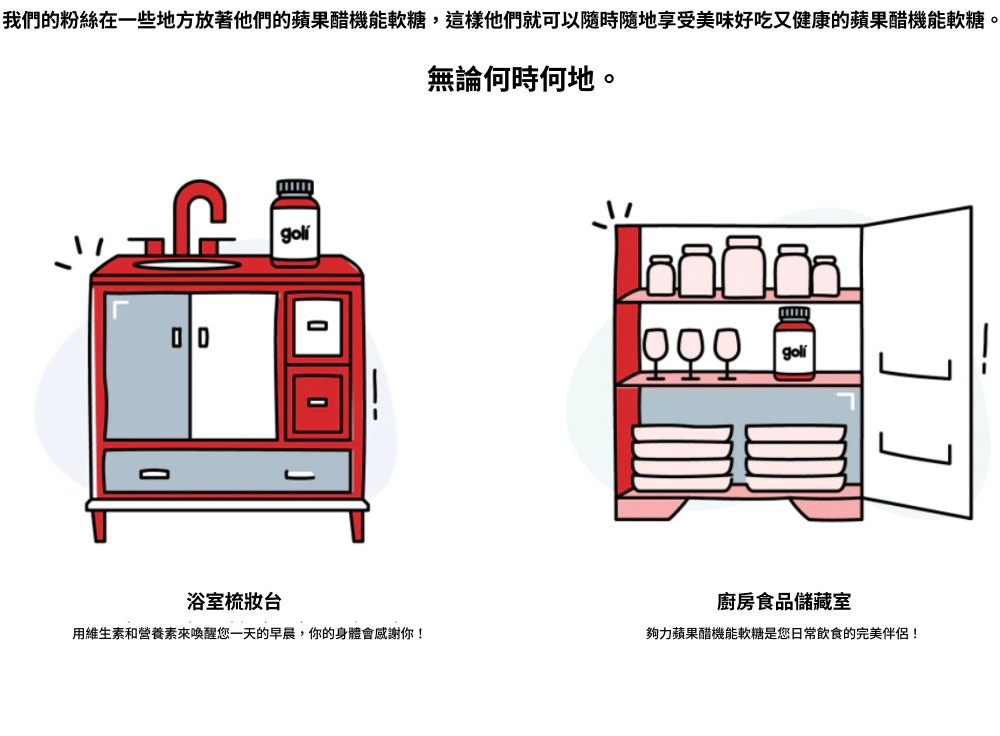 我們的粉絲在一些地方放著他們的蘋果醋機能軟糖，這樣他們就可以隨時隨地享受美味好吃又健康的蘋果醋機能軟糖。

無論何時何地。

goli

goli

浴室梳妝台

用維生素和營養素來喚醒您一天的早晨，你的身體會感謝你！

廚房食品儲藏室

夠力蘋果醋機能軟糖是您日常飲食的完美伴侶！